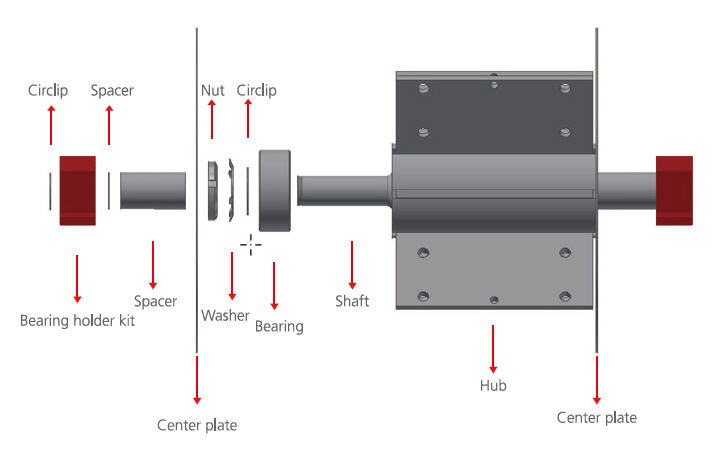 Circlip
Spacer
Nut
Circlip
Bearing holder kit
Spacer
Washer
Bearing
Shaft
Hub
Center plate
Center plate