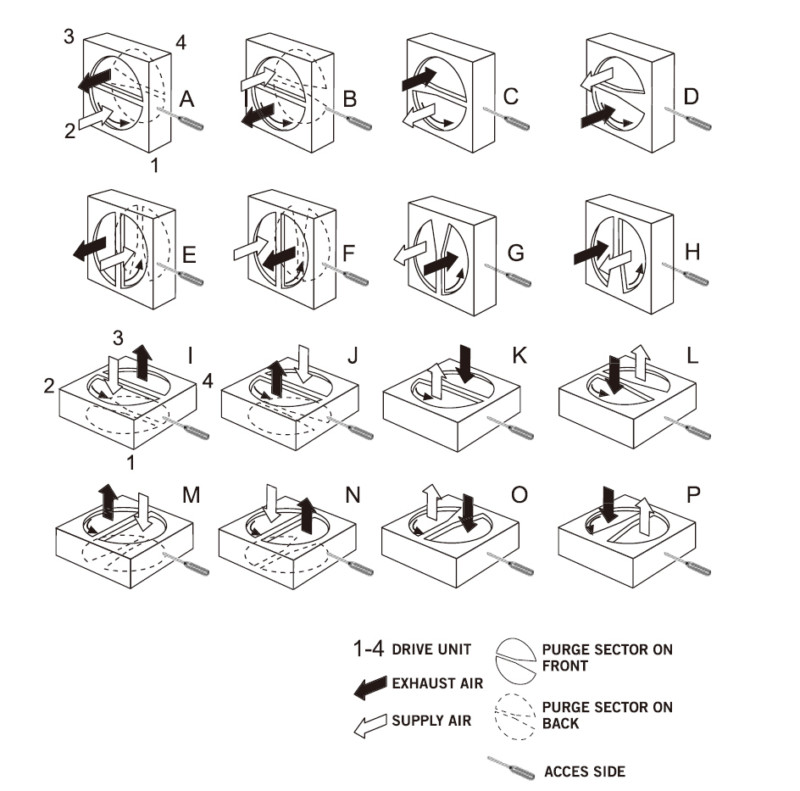 3
4
A
2
1
B
C
D
E
F
G
H
3
I
2
4
1
J
K
L
M
N
O
P

1-4 DRIVE UNIT
EXHAUST AIR
SUPPLY AIR
PURGE SECTOR ON FRONT
PURGE SECTOR ON BACK
ACCES SIDE